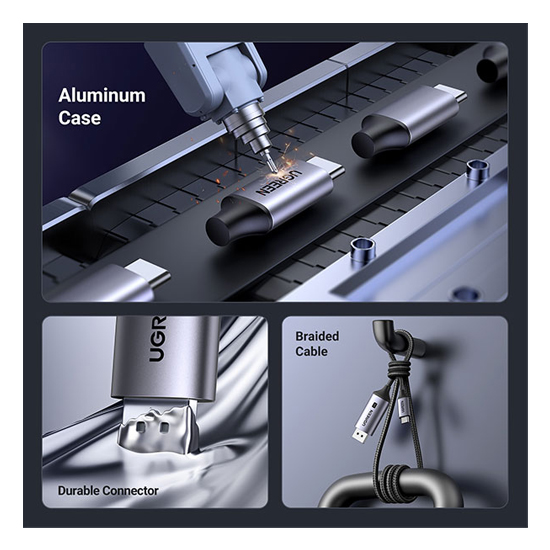 Aluminum Case

UGREEN

UGR

Durable Connector

Braided Cable

UGREEN